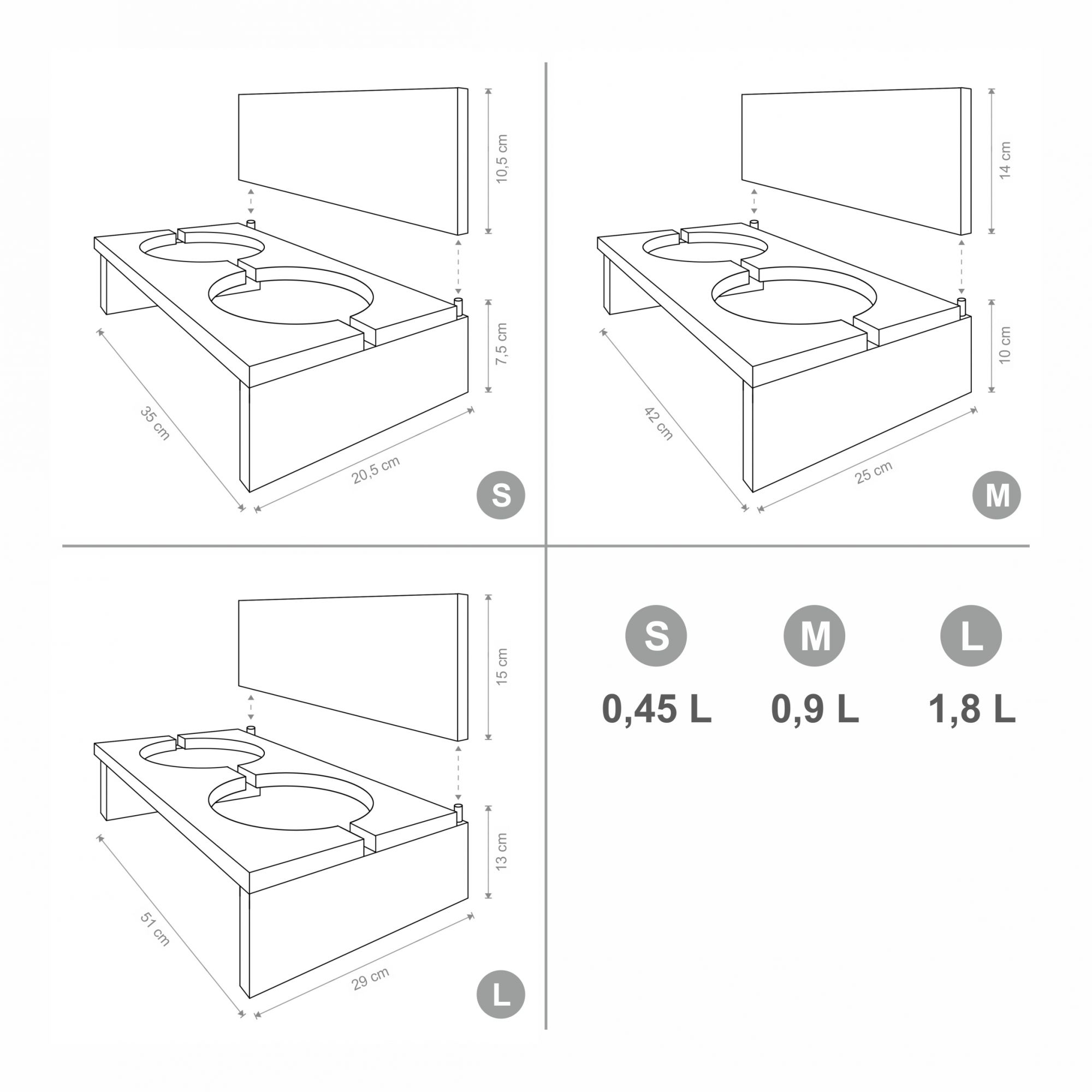 10,5 cm
7,5 cm
35 cm
20,5 cm
S

14 cm
10 cm
42 cm
25 cm
M

15 cm
13 cm
51 cm
29 cm
L

S
0,45 L

M
0,9 L

L
1,8 L