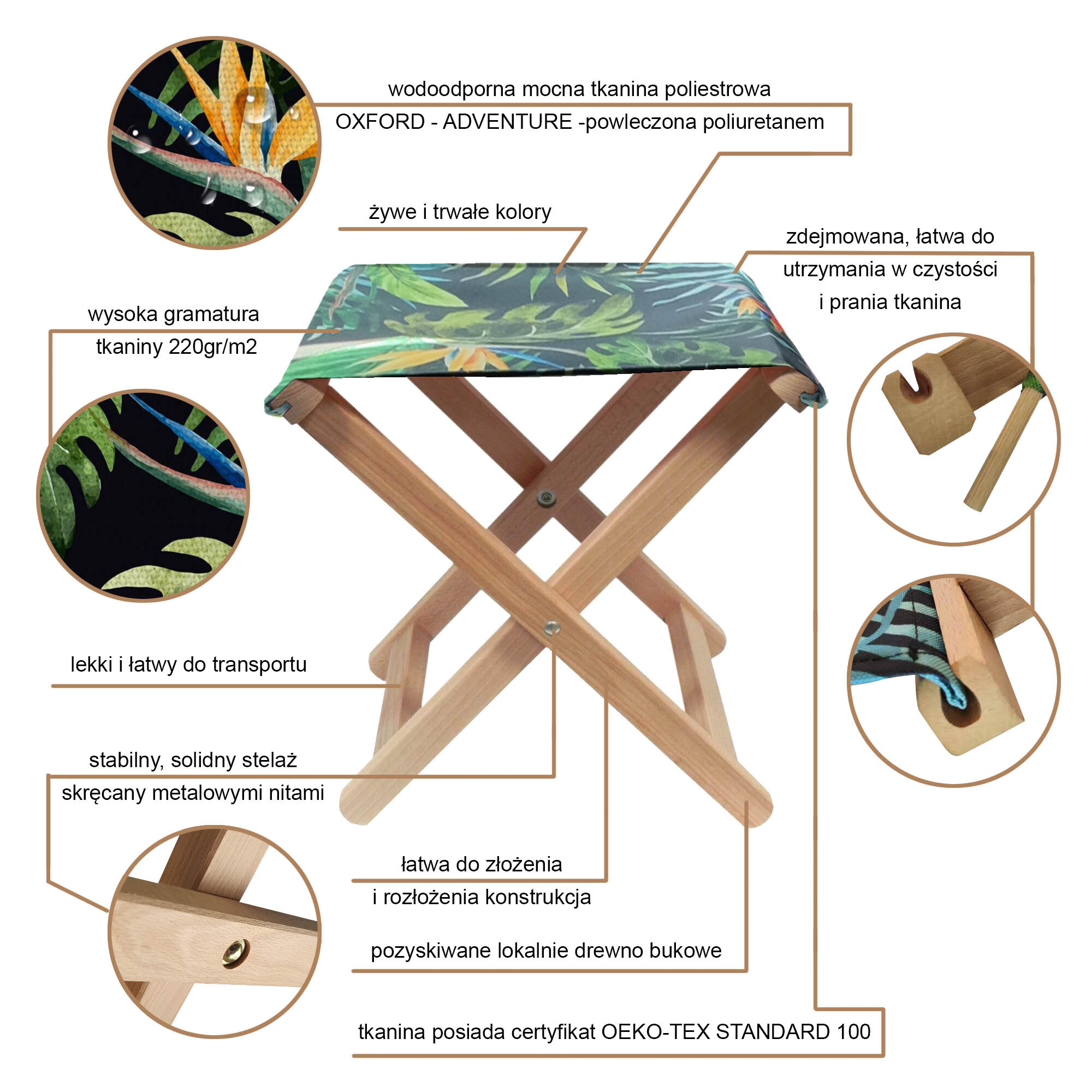 wodoodporna mocna tkanina poliestrowa
OXFORD - ADVENTURE -powleczona poliuretanem

żywe i trwałe kolory

zdejmowana, łatwa do
utrzymania w czystości
i prania tkanina

wysoka gramatura
tkaniny 220gr/m2

lekki i łatwy do transportu

stabilny, solidny stelaż
skręcany metalowymi nitami

łatwa do złożenia
i rozłożenia konstrukcja

pozyskiwane lokalnie drewno bukowe

tkanina posiada certyfikat OEKO-TEX STANDARD 100